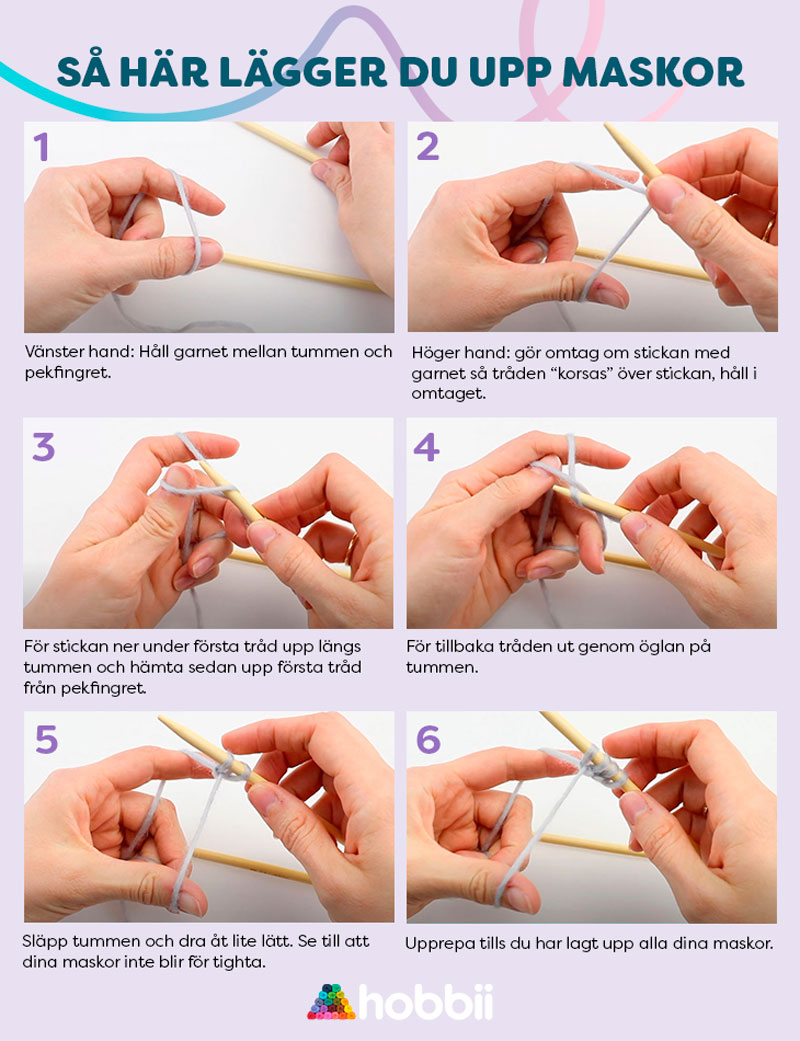 SÅ HÄR LÄGGER DU UPP MASKOR

1

Vänster hand: Håll garnet mellan tummen och pekfingret.

2

Höger hand: gör omtag om stickan med garnet så tråden “korsas” över stickan, håll i omtaget.

3

För stickan ner under första tråd upp längs tummen och hämta sedan upp första tråd från pekfingret.

4

För tillbaka tråden ut genom öglan på tummen.

5

Släpp tummen och dra åt lite lätt. Se till att dina maskor inte blir för tighta.

6

Upprepa tills du har lagt upp alla dina maskor.

hobbii