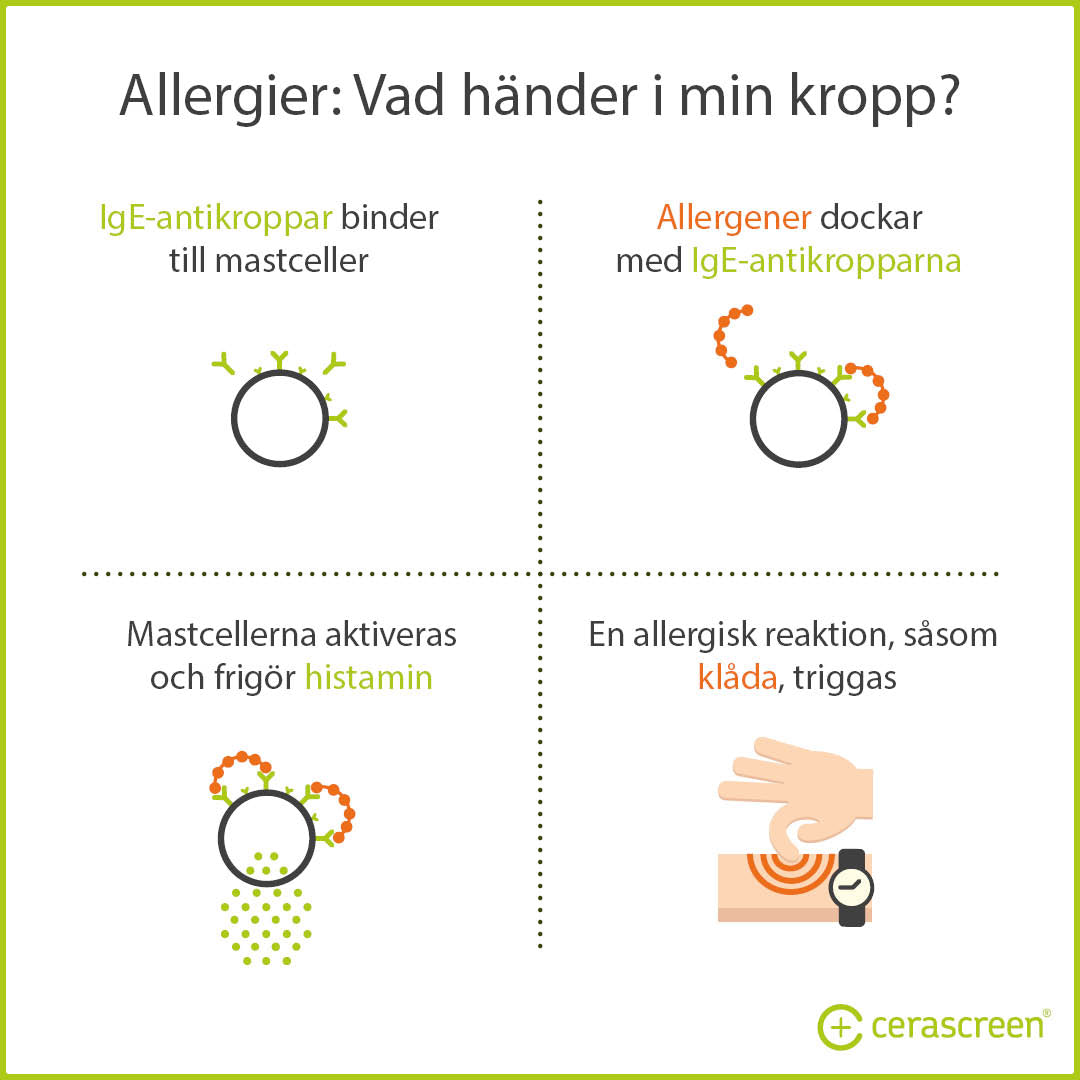 Allergier: Vad händer i min kropp?

IgE-antikroppar binder till mastceller

Allergener dockar med IgE-antikropparna

Mastcellerna aktiveras och frigör histamin

En allergisk reaktion, såsom klåda, triggas

cerascreen®